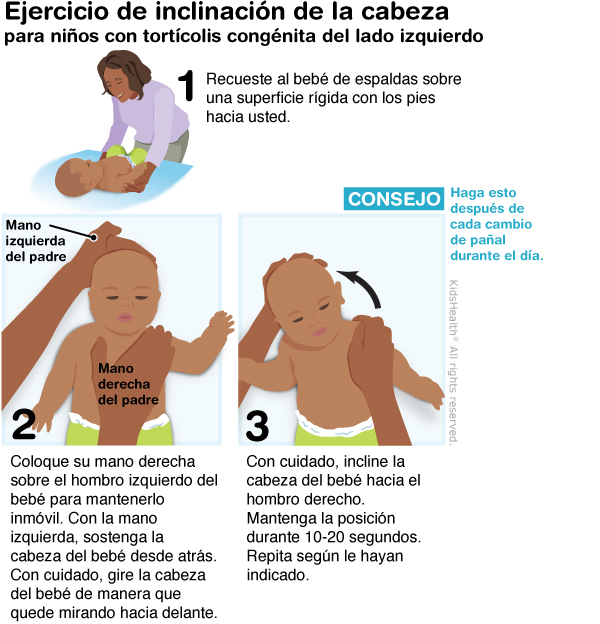 Ejercicio de inclinación de la cabeza
para niños con tortícolis congénita del lado izquierdo

1 Recueste al bebé de espaldas sobre una superficie rígida con los pies hacia usted.

CONSEJO Haga esto después de cada cambio de pañal durante el día.

Mano izquierda del padre

Mano derecha del padre

2

3

KidsHealth® All rights reserved.

Coloque su mano derecha sobre el hombro izquierdo del bebé para mantenerlo inmóvil. Con la mano izquierda, sostenga la cabeza del bebé desde atrás. Con cuidado, gire la cabeza del bebé de manera que quede mirando hacia delante.

Con cuidado, incline la cabeza del bebé hacia el hombro derecho. Mantenga la posición durante 10-20 segundos. Repita según le hayan indicado.