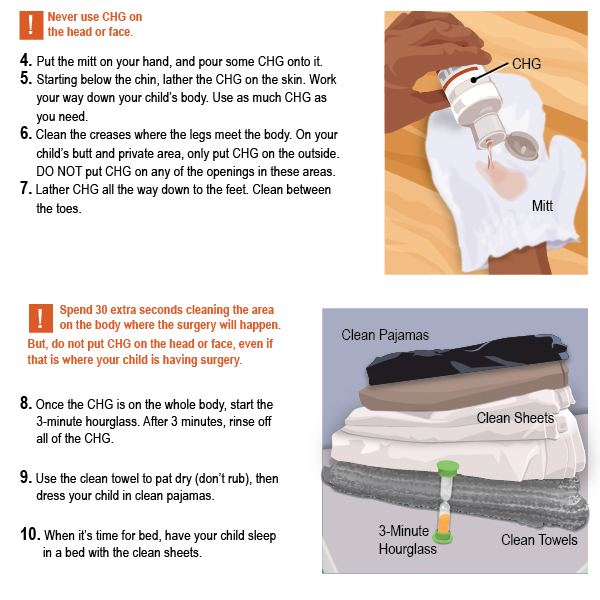 ! Never use CHG on the head or face.

4. Put the mitt on your hand, and pour some CHG onto it.
5. Starting below the chin, lather the CHG on the skin. Work your way down your child's body. Use as much CHG as you need.
6. Clean the creases where the legs meet the body. On your child's butt and private area, only put CHG on the outside. DO NOT put CHG on any of the openings in these areas.
7. Lather CHG all the way down to the feet. Clean between the toes.

CHG

Mitt

! Spend 30 extra seconds cleaning the area on the body where the surgery will happen. But, do not put CHG on the head or face, even if that is where your child is having surgery.

8. Once the CHG is on the whole body, start the 3-minute hourglass. After 3 minutes, rinse off all of the CHG.

9. Use the clean towel to pat dry (don't rub), then dress your child in clean pajamas.

10. When it's time for bed, have your child sleep in a bed with the clean sheets.

Clean Pajamas

Clean Sheets

3-Minute Hourglass

Clean Towels